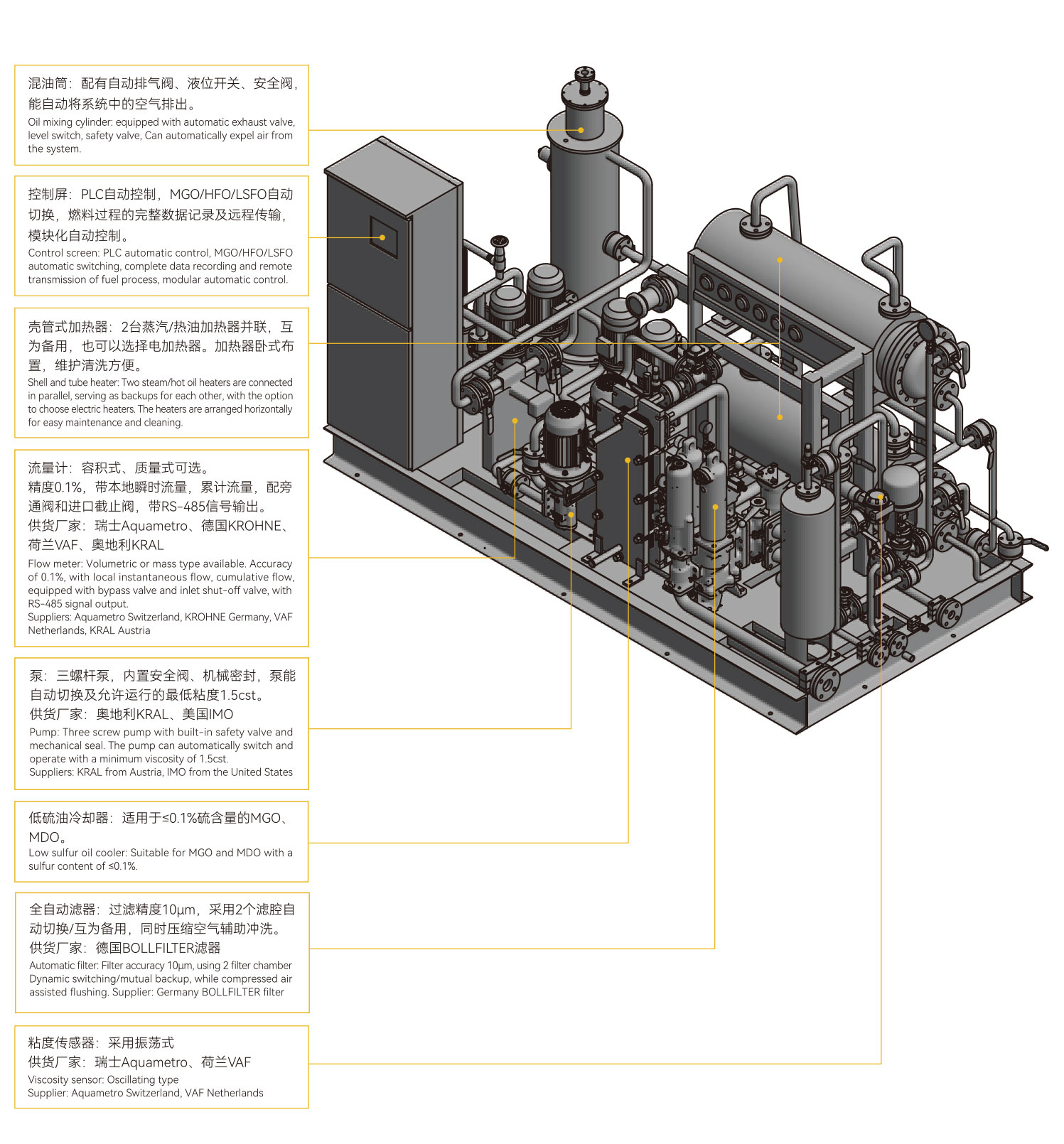 混油筒：配有自动排气阀、液位开关、安全阀，能自动将系统中的空气排出。
Oil mixing cylinder: equipped with automatic exhaust valve, level switch, safety valve, Can automatically expel air from the system.

控制屏：PLC自动控制，MGO/HFO/LSFO自动切换，燃料过程的完整数据记录及远程传输，模块化自动控制。
Control screen: PLC automatic control, MGO/HFO/LSFO automatic switching, complete data recording and remote transmission of fuel process, modular automatic control.

壳管式加热器：2台蒸汽/热油加热器并联，互为备用，也可以选择电加热器。加热器卧式布置，维护清洗方便。
Shell and tube heater: Two steam/hot oil heaters are connected in parallel, serving as backups for each other, with the option to choose electric heaters. The heaters are arranged horizontally for easy maintenance and cleaning.

流量计：容积式、质量式可选。
精度0.1%，带本地瞬时流量，累计流量，配旁通阀和进口截止阀，带RS-485信号输出。
供货厂家：瑞士Aquametro、德国KROHNE、荷兰VAF、奥地利KRAL
Flow meter: Volumetric or mass type available. Accuracy of 0.1%, with local instantaneous flow, cumulative flow, equipped with bypass valve and inlet shut-off valve, with RS-485 signal output.
Suppliers: Aquametro Switzerland, KROHNE Germany, VAF Netherlands, KRAL Austria

泵：三螺杆泵，内置安全阀、机械密封，泵能自动切换及允许运行的最低粘度1.5cst。
供货厂家：奥地利KRAL、美国IMO
Pump: Three screw pump with built-in safety valve and mechanical seal. The pump can automatically switch and operate with a minimum viscosity of 1.5cst.
Suppliers: KRAL from Austria, IMO from the United States

低硫油冷却器：适用于≤0.1%硫含量的MGO、MDO。
Low sulfur oil cooler: Suitable for MGO and MDO with a sulfur content of ≤0.1%.

全自动滤器：过滤精度10μm，采用2个滤腔自动切换/互为备用，同时压缩空气辅助冲洗。
供货厂家：德国BOLLFILTER滤器
Automatic filter: Filter accuracy 10μm, using 2 filter chamber Dynamic switching/mutual backup, while compressed air assisted flushing. Supplier: Germany BOLLFILTER filter

粘度传感器：采用振荡式
供货厂家：瑞士Aquametro、荷兰VAF
Viscosity sensor: Oscillating type
Supplier: Aquametro Switzerland, VAF Netherlands